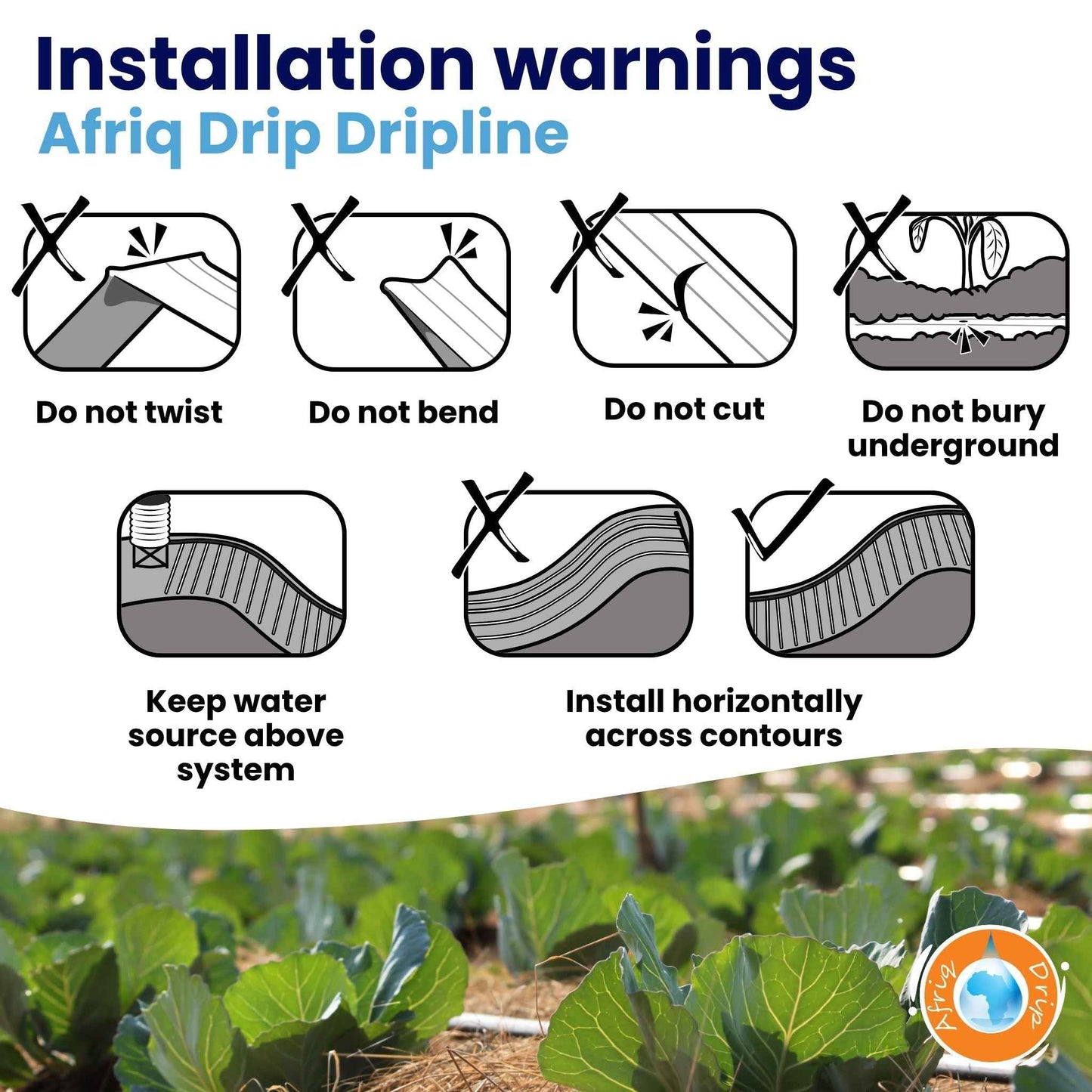 Installation warnings
Afriq Drip Dripline

Do not twist

Do not bend

Do not cut

Do not bury underground

Keep water source above system

Install horizontally across contours

Afriq Drip