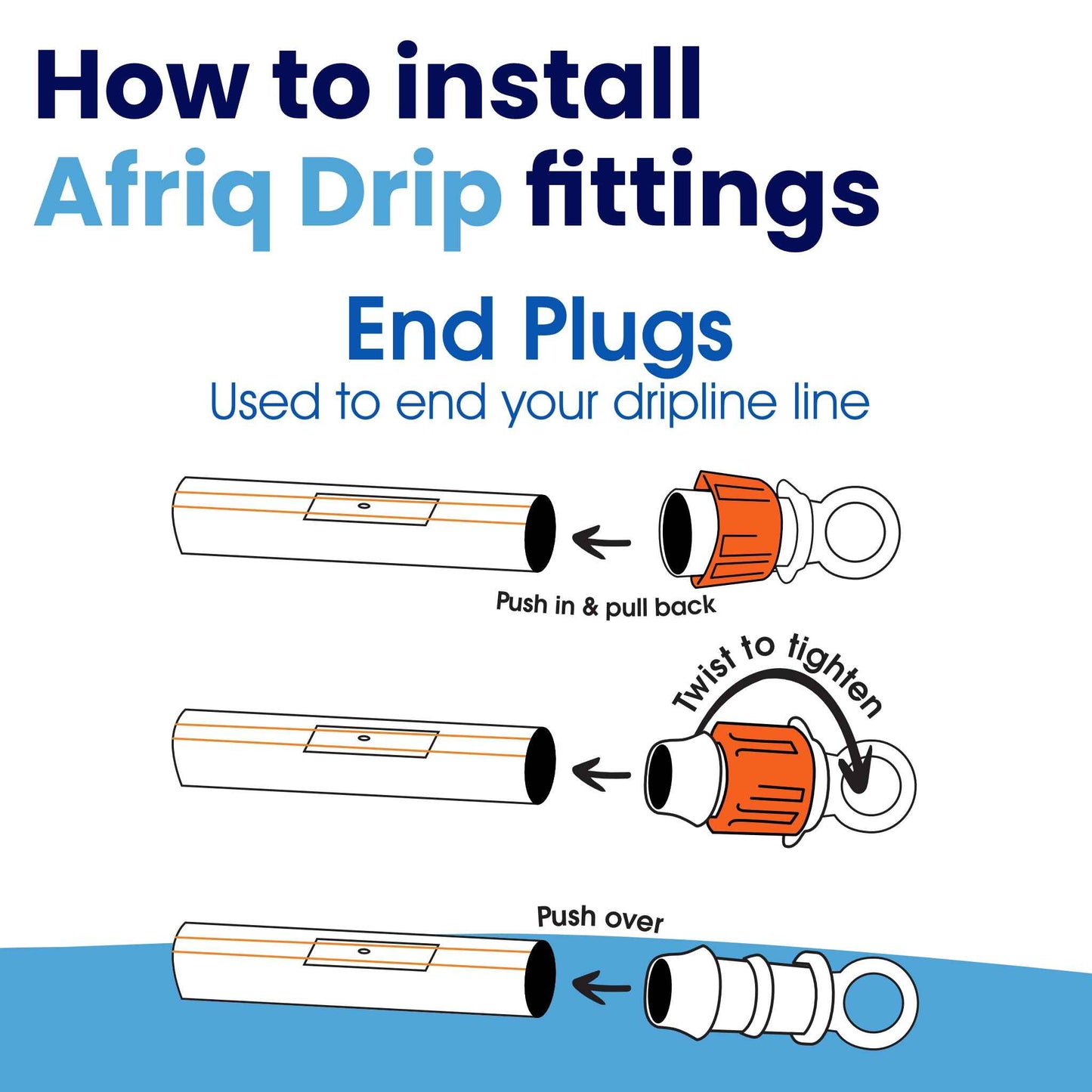 How to install
Afriq Drip fittings

End Plugs
Used to end your dripline line

Push in & pull back

Twist to tighten

Push over