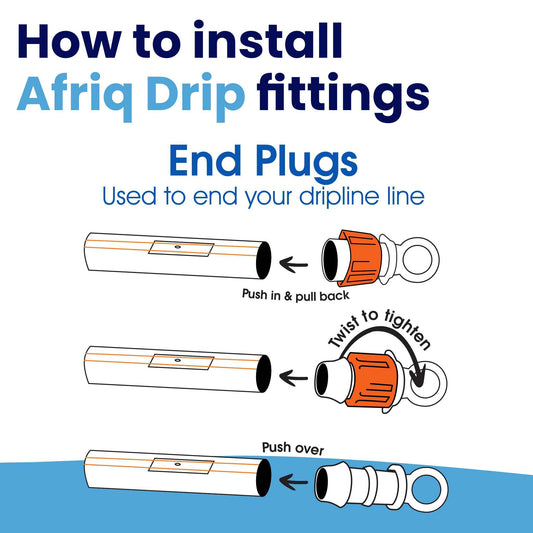 How to install Afriq Drip fittings

End Plugs
Used to end your dripline line

Push in & pull back

Twist to tighten

Push over