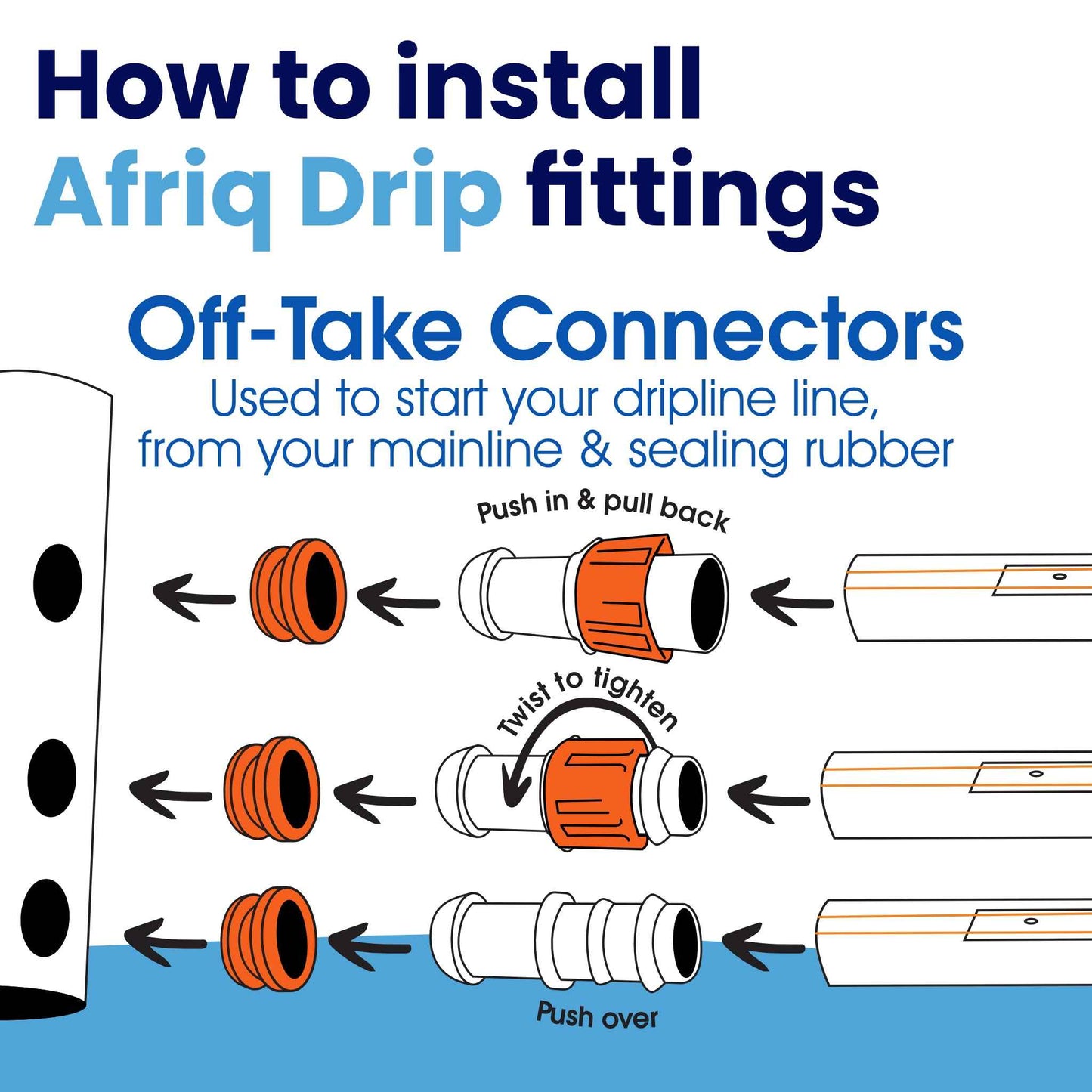 How to install Afriq Drip fittings

Off-Take Connectors

Used to start your dripline line, from your mainline & sealing rubber

Push in & pull back

Twist to tighten

Push over