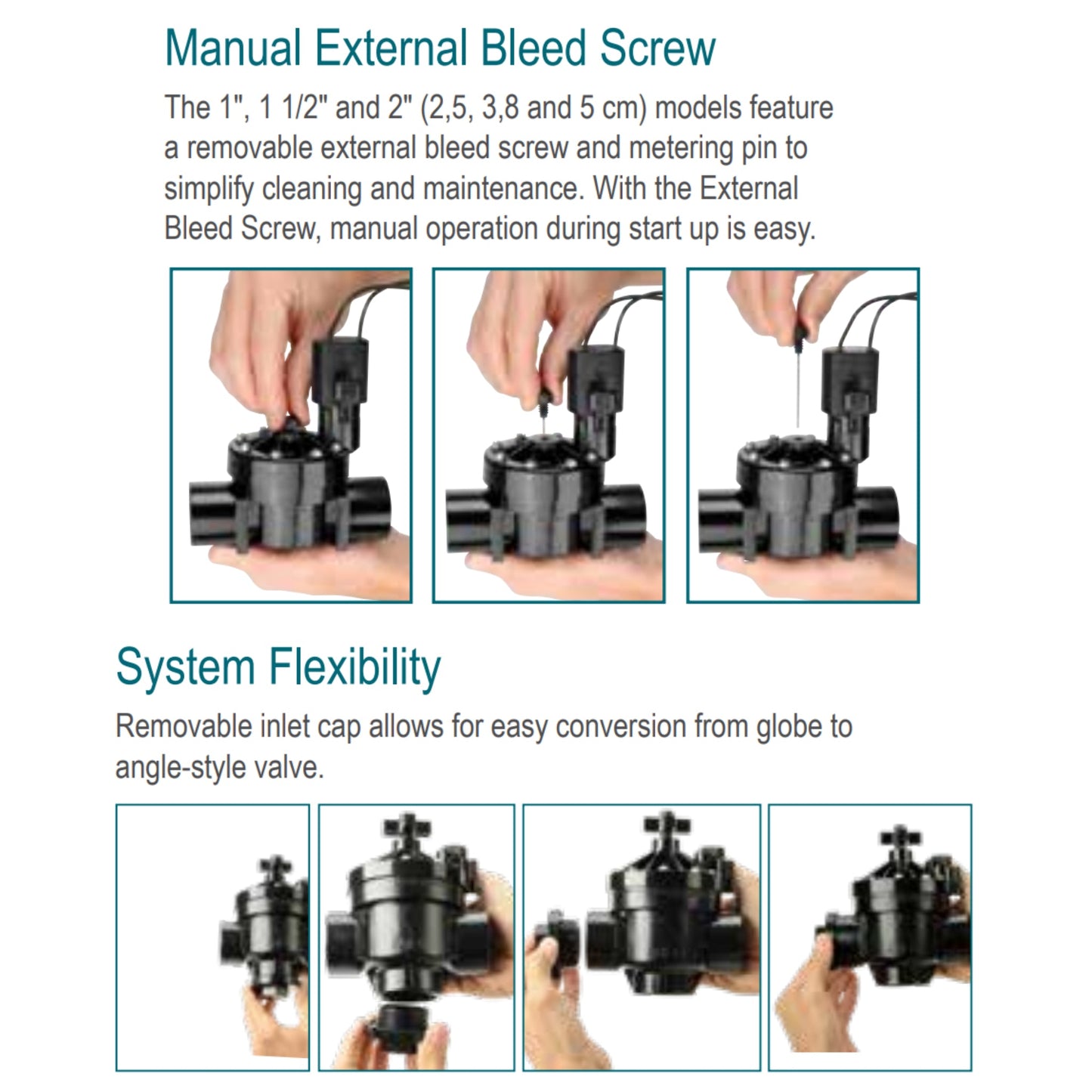 Manual External Bleed Screw

The 1", 1 1/2" and 2" (2,5, 3,8 and 5 cm) models feature a removable external bleed screw and metering pin to simplify cleaning and maintenance. With the External Bleed Screw, manual operation during start up is easy.

System Flexibility

Removable inlet cap allows for easy conversion from globe to angle-style valve.