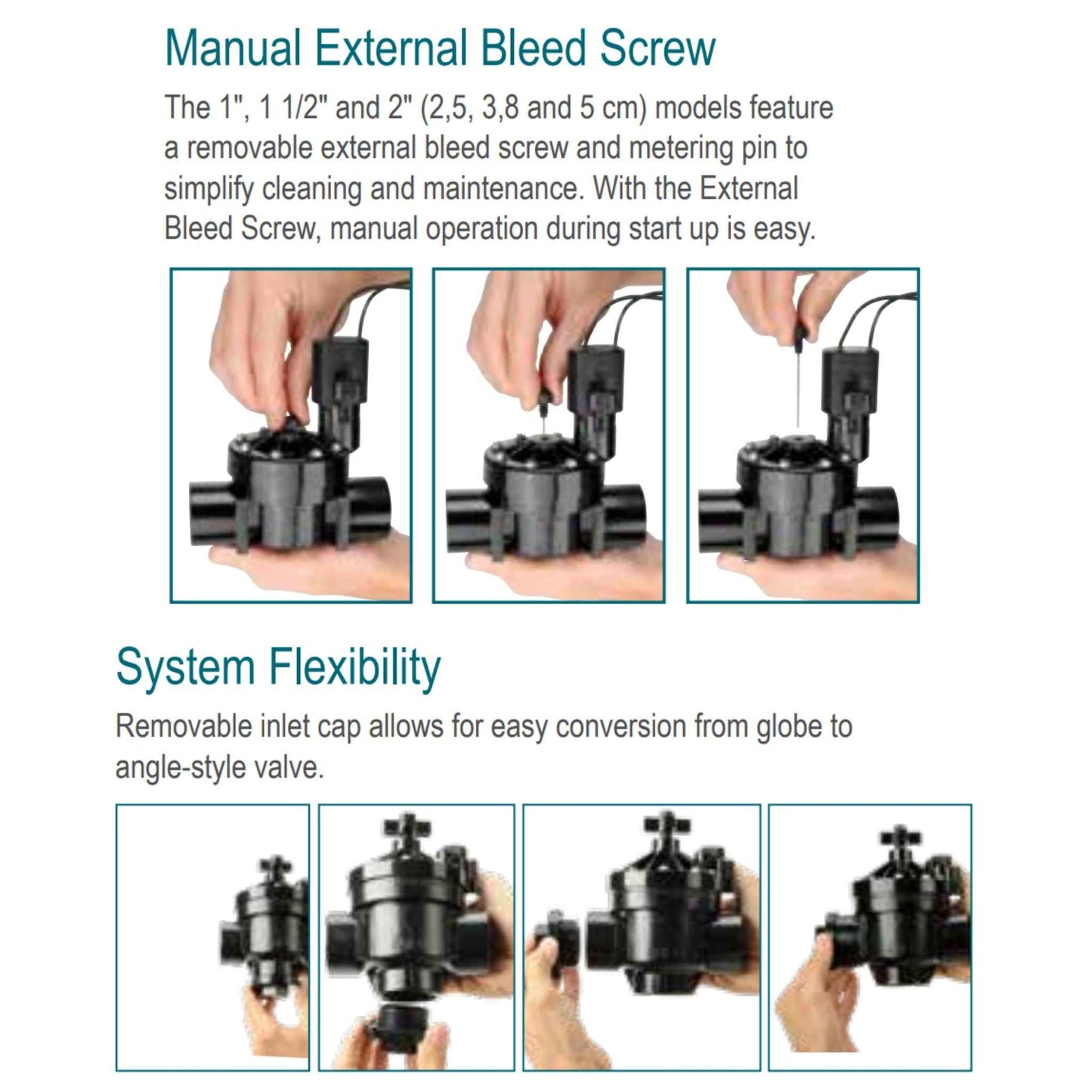 Manual External Bleed Screw

The 1", 1 1/2" and 2" (2,5, 3,8 and 5 cm) models feature a removable external bleed screw and metering pin to simplify cleaning and maintenance. With the External Bleed Screw, manual operation during start up is easy.

System Flexibility

Removable inlet cap allows for easy conversion from globe to angle-style valve.