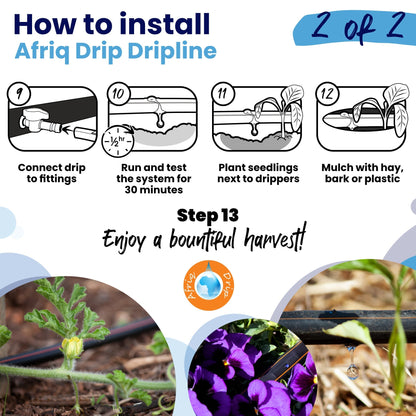 How to install
Afriq Drip Dripline

2 of 2

9
Connect drip to fittings

10
½ hr
Run and test the system for 30 minutes

11
Plant seedlings next to drippers

12
Mulch with hay, bark or plastic

Step 13
Enjoy a bountiful harvest!

Afriq Drip